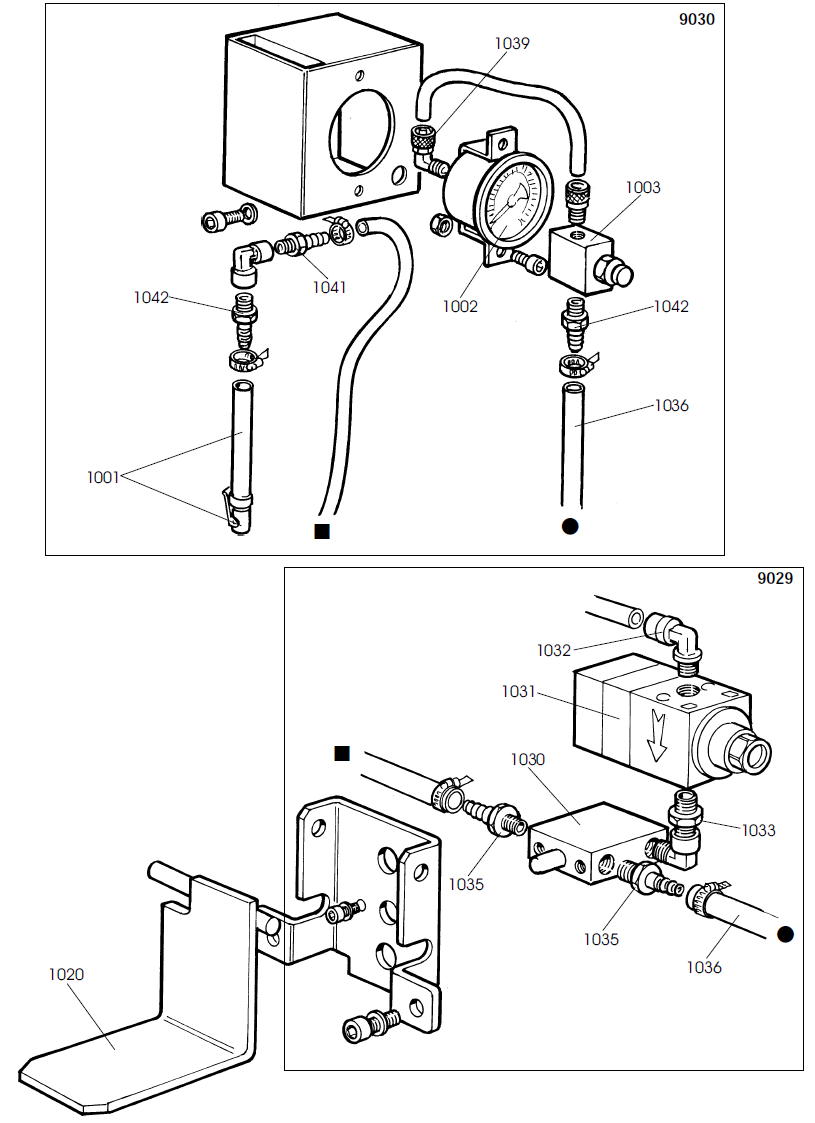 9030

1039
1003
1041
1042
1002
1042
1036
1001
■
●

9029

1032
1031
■
1030
1033
1035
1035
1036
●
1020