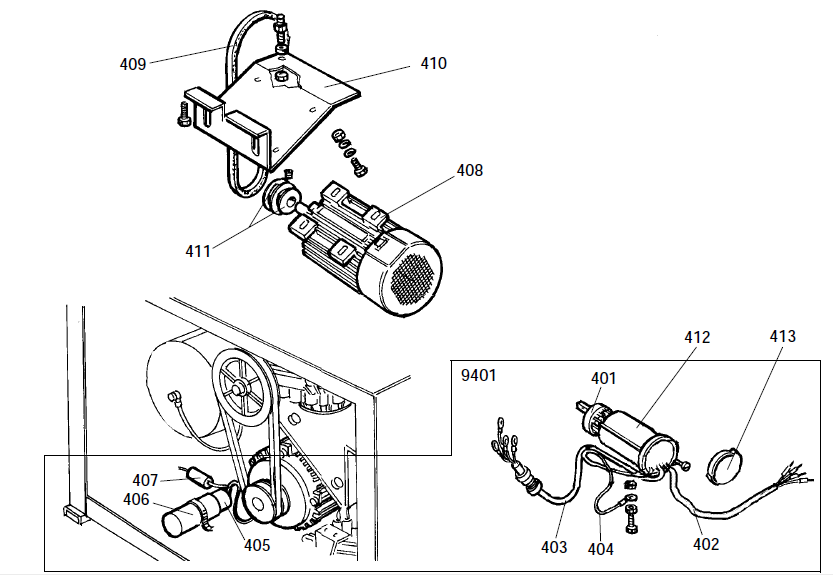 409
410
408
411
412
413
9401
401
407
406
405
403
404
402